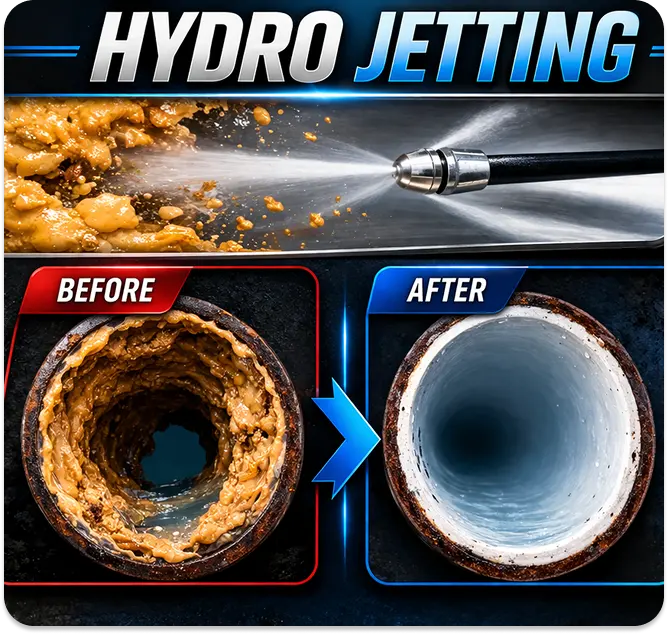 HYDRO JETTING

BEFORE

AFTER